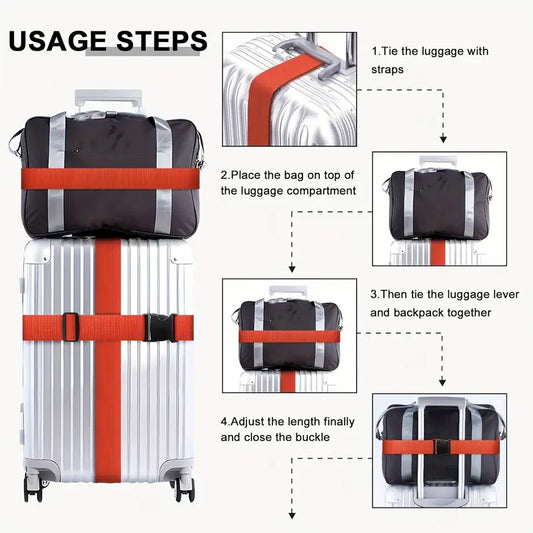 USAGE STEPS

1.Tie the luggage with straps

2.Place the bag on top of the luggage compartment

3.Then tie the luggage lever and backpack together

4.Adjust the length finally and close the buckle